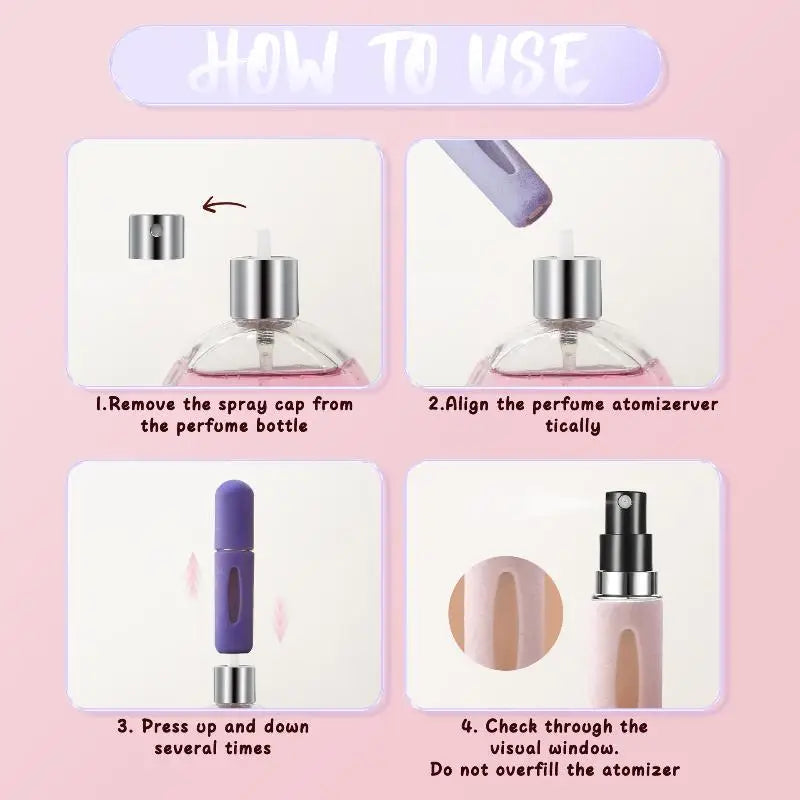 HOW TO USE

1.Remove the spray cap from the perfume bottle

2.Align the perfume atomizerver tically

3. Press up and down several times

4. Check through the visual window.
Do not overfill the atomizer